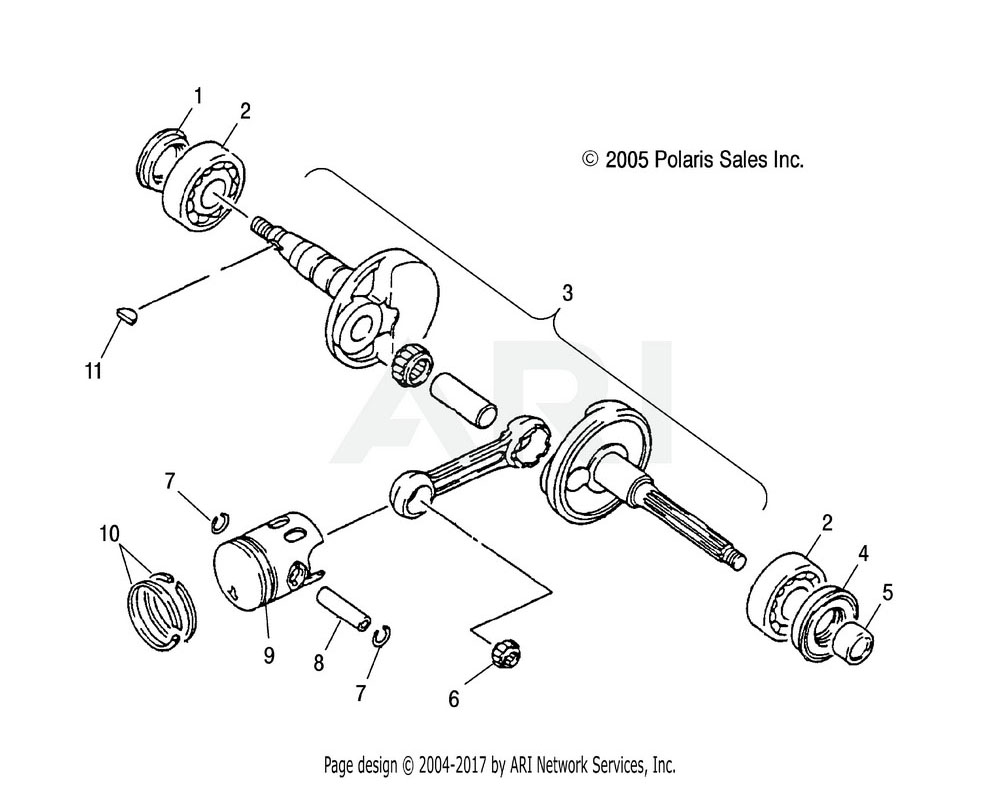 1
2
© 2005 Polaris Sales Inc.
3
11
ARI
7
10
2
4
5
9
8
7
6
Page design © 2004-2017 by ARI Network Services, Inc.